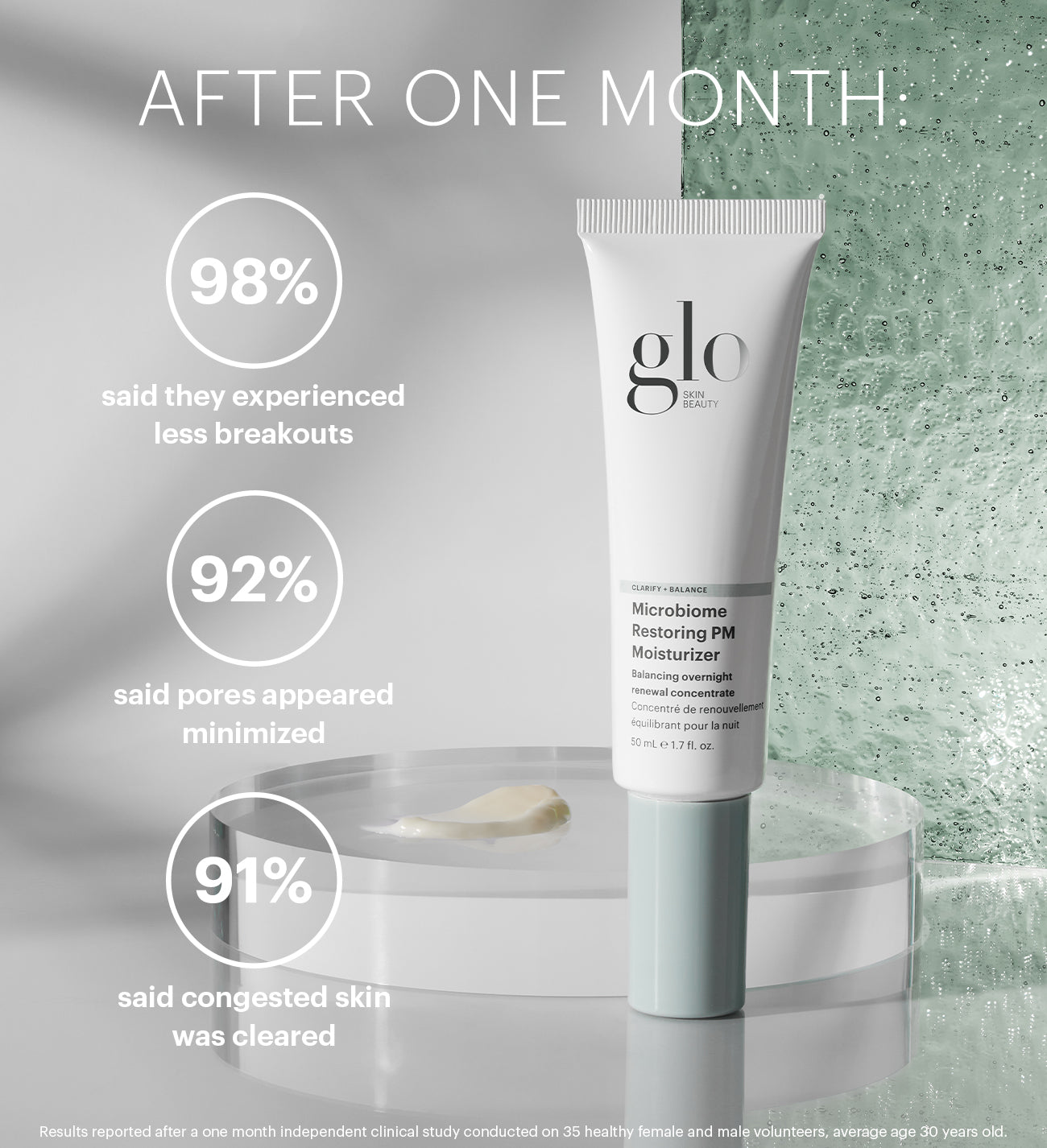 AFTER ONE MONTH:

98%

said they experienced less breakouts

92%

said pores appeared minimized

91%

said congested skin was cleared

glo SKIN BEAUTY

CLARIFY + BALANCE

Microbiome Restoring PM Moisturizer

Balancing overnight renewal concentrate

Concentré de renouvellement équilibrant pour la nuit

50 mL e 1.7 fl. oz.

Results reported after a one month independent clinical study conducted on 35 healthy female and male volunteers, average age 30 years old.